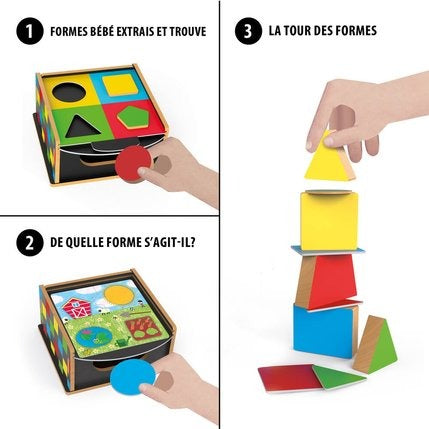 1 FORMES BÉBÉ EXTRAIS ET TROUVE

2 DE QUELLE FORME S'AGIT-IL?

3 LA TOUR DES FORMES